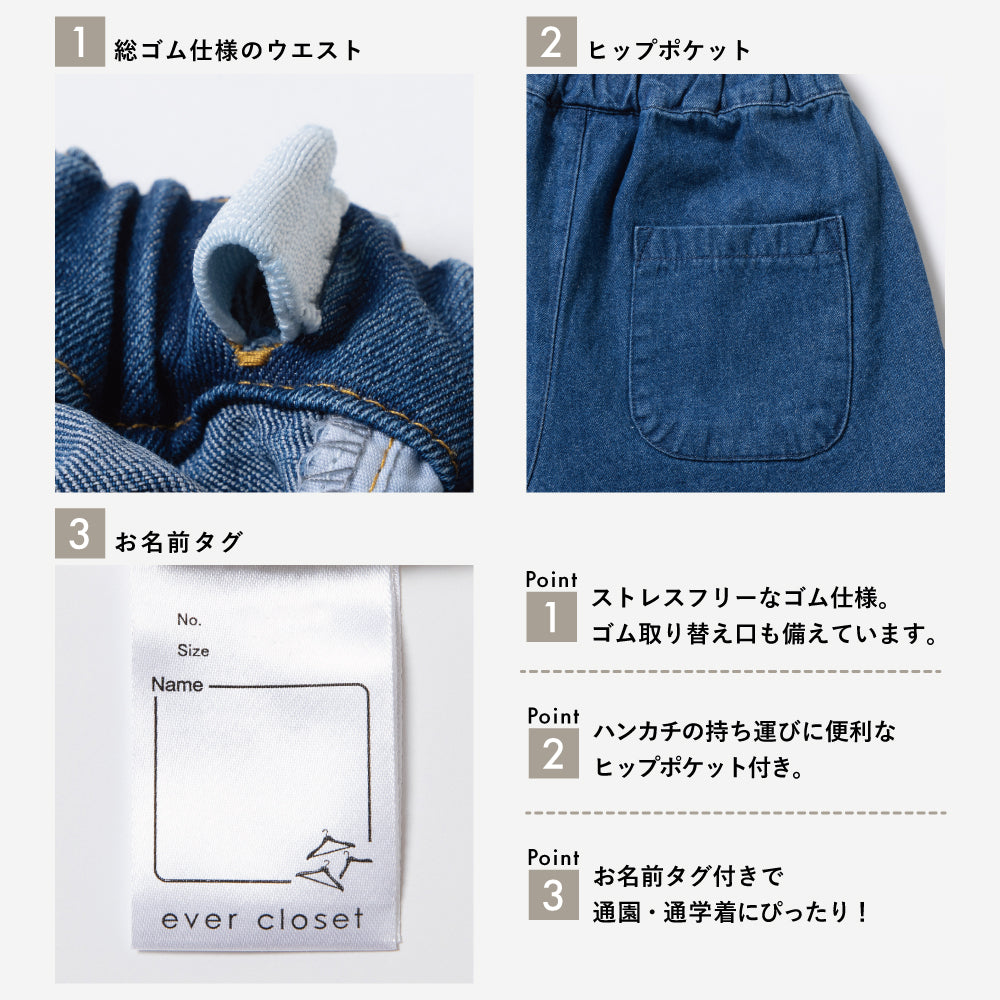 1 総ゴム仕様のウエスト

2 ヒップポケット

3 お名前タグ

No.
Size
Name

ever closet

Point 1 ストレスフリーなゴム仕様。ゴム取り替え口も備えています。

Point 2 ハンカチの持ち運びに便利なヒップポケット付き。

Point 3 お名前タグ付きで通園・通学着にぴったり！