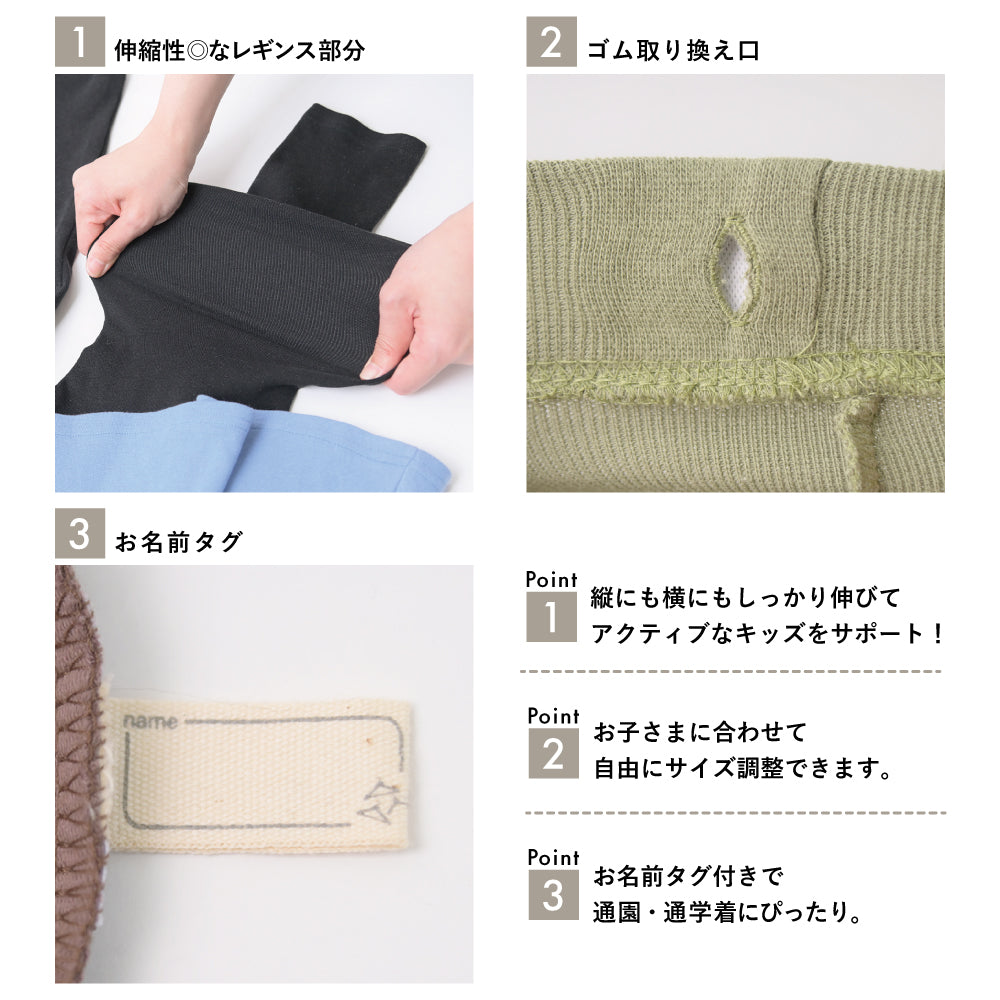 1 伸縮性◎なレギンス部分

2 ゴム取り換え口

3 お名前タグ

name

Point 1 縦にも横にもしっかり伸びて アクティブなキッズをサポート！

Point 2 お子さまに合わせて 自由にサイズ調整できます。

Point 3 お名前タグ付きで 通園・通学着にぴったり。