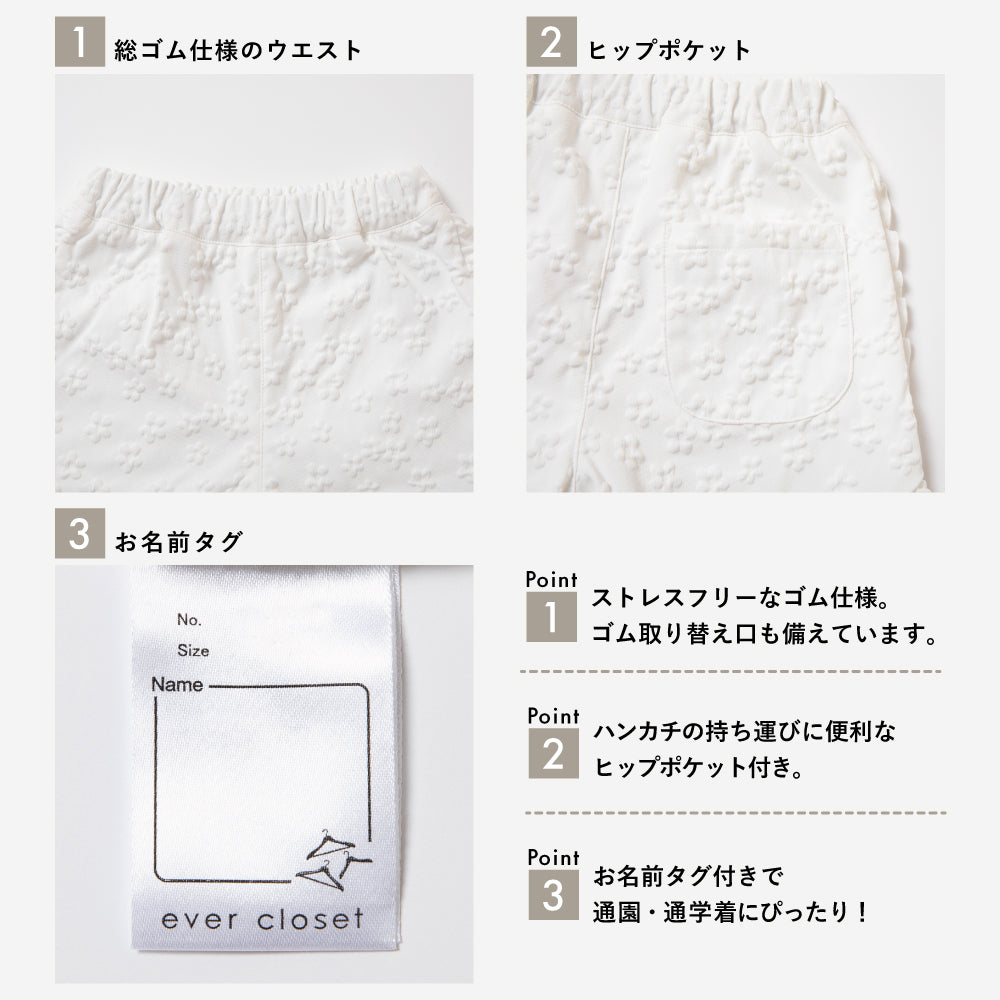 1 総ゴム仕様のウエスト

2 ヒップポケット

3 お名前タグ

No.
Size
Name

ever closet

Point 1
ストレスフリーなゴム仕様。ゴム取り替え口も備えています。

Point 2
ハンカチの持ち運びに便利なヒップポケット付き。

Point 3
お名前タグ付きで通園・通学着にぴったり！