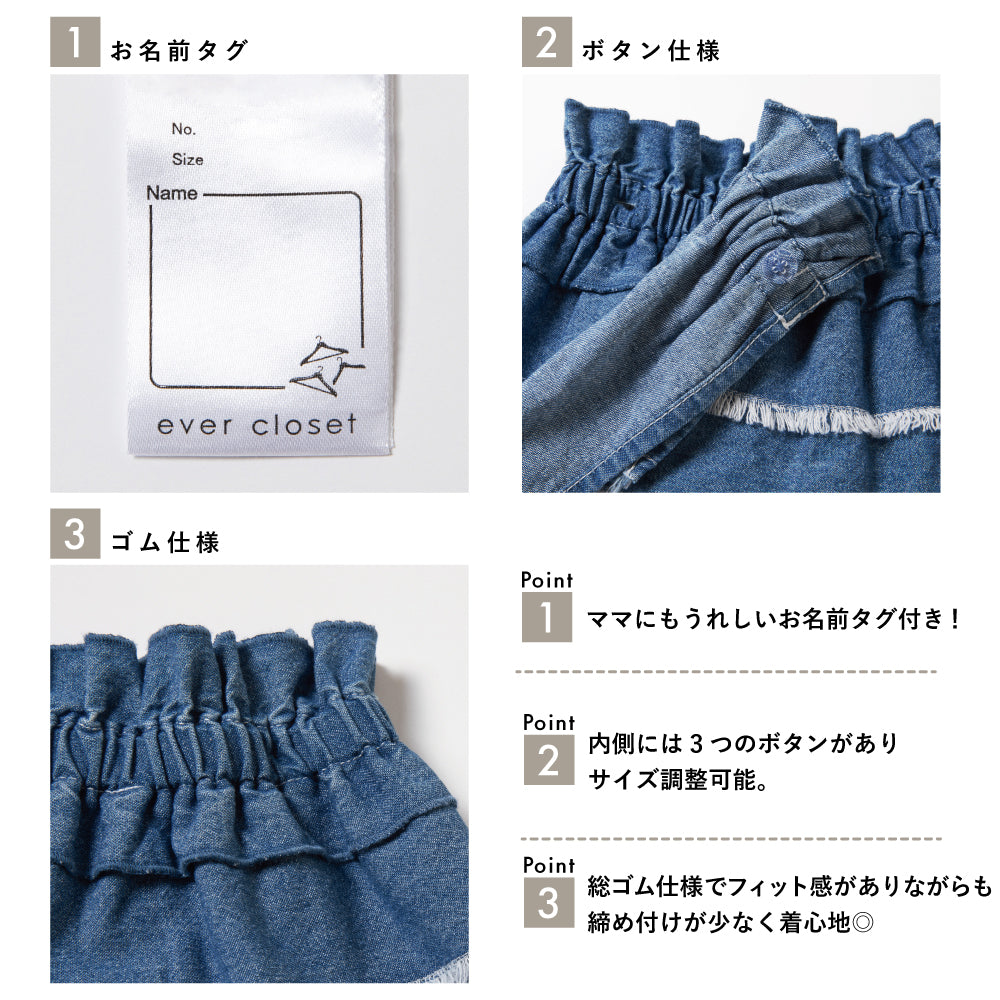 1 お名前タグ

No.
Size
Name
ever closet

2 ボタン仕様

3 ゴム仕様

Point
1 ママにもうれしいお名前タグ付き！

Point
2 内側には３つのボタンがあり
サイズ調整可能。

Point
3 総ゴム仕様でフィット感がありながらも
締め付けが少なく着心地◎